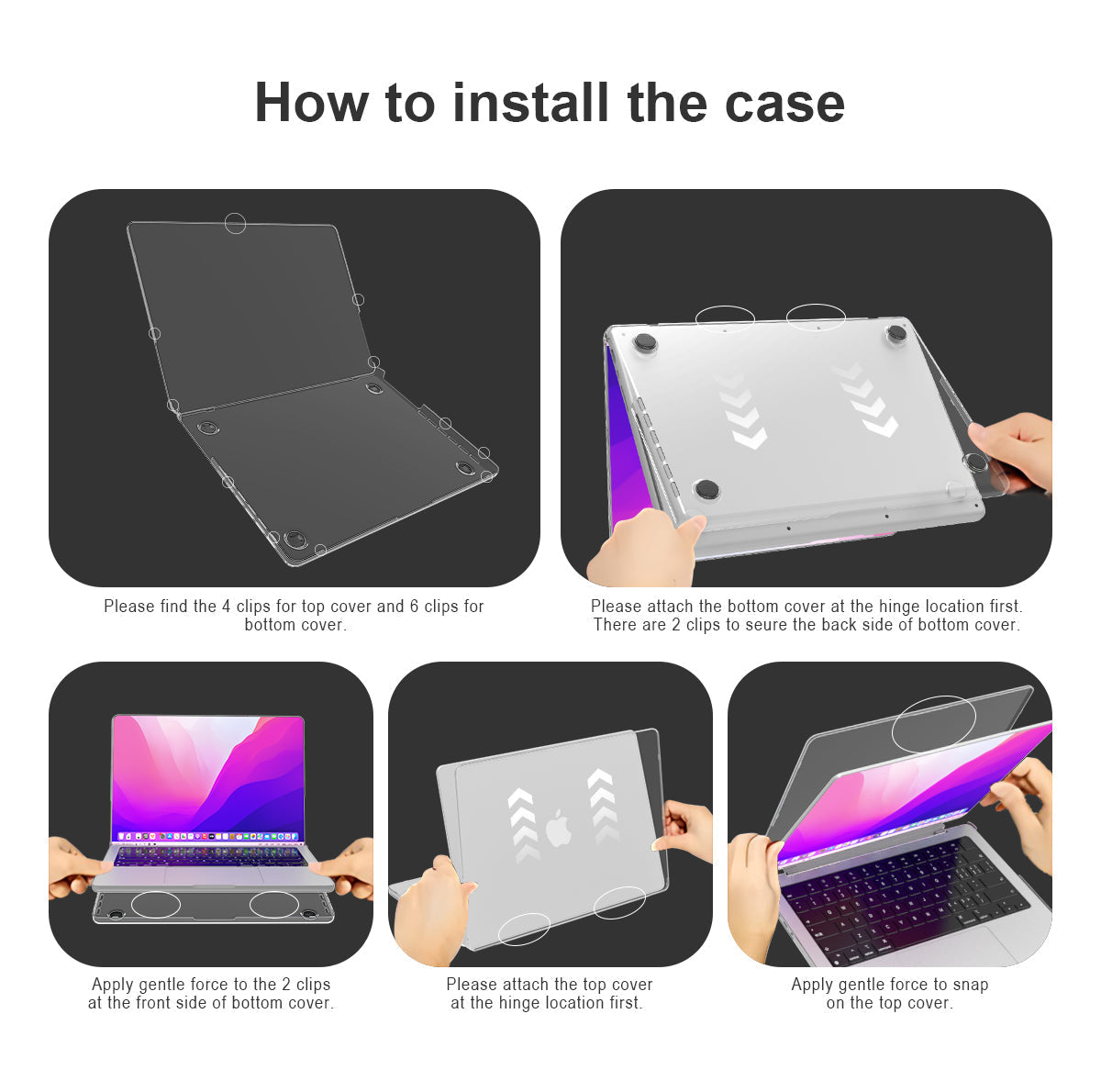 How to install the case

Please find the 4 clips for top cover and 6 clips for bottom cover.

Please attach the bottom cover at the hinge location first. There are 2 clips to seure the back side of bottom cover.

Apply gentle force to the 2 clips at the front side of bottom cover.

Please attach the top cover at the hinge location first.

Apply gentle force to snap on the top cover.